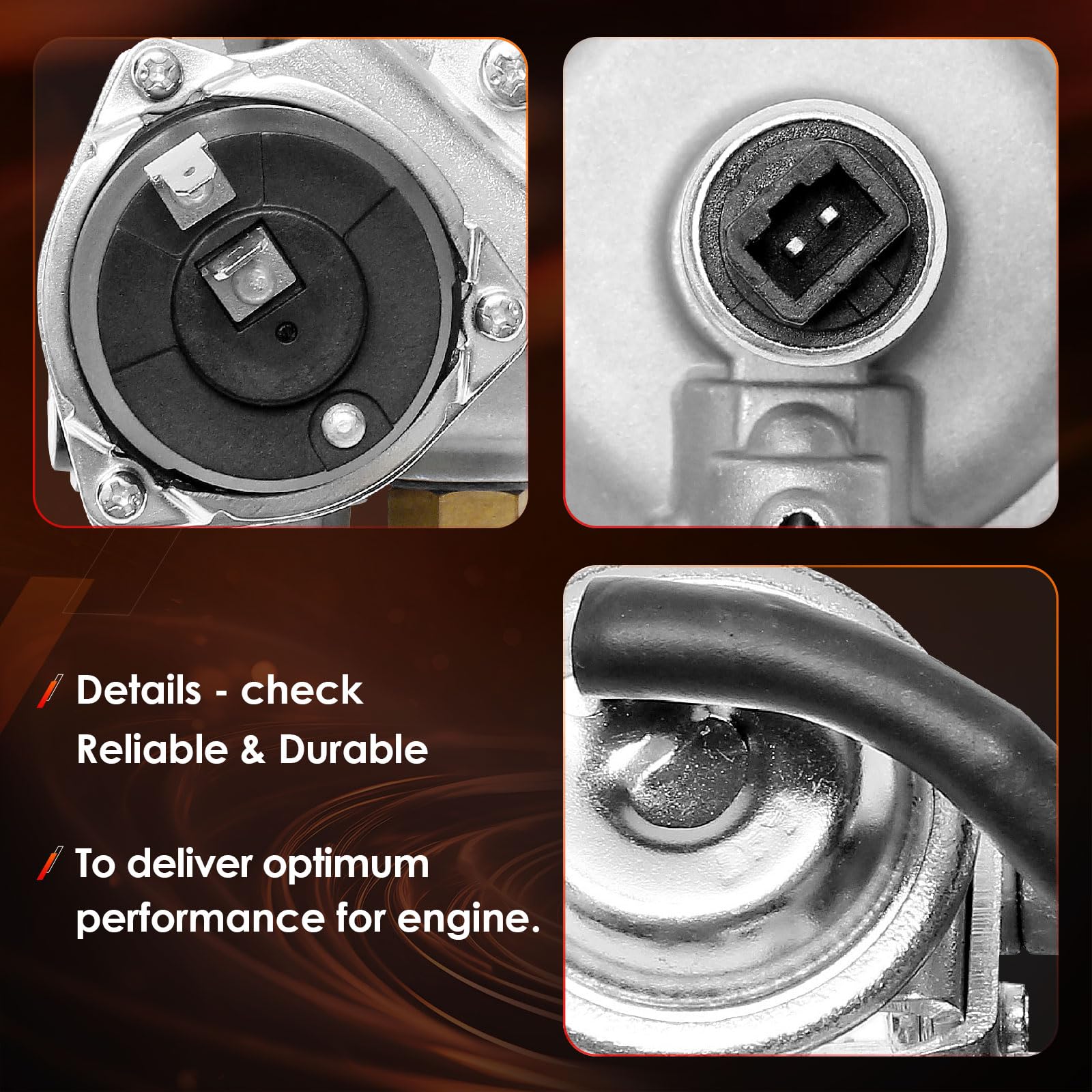 Details - check
Reliable & Durable

To deliver optimum performance for engine.